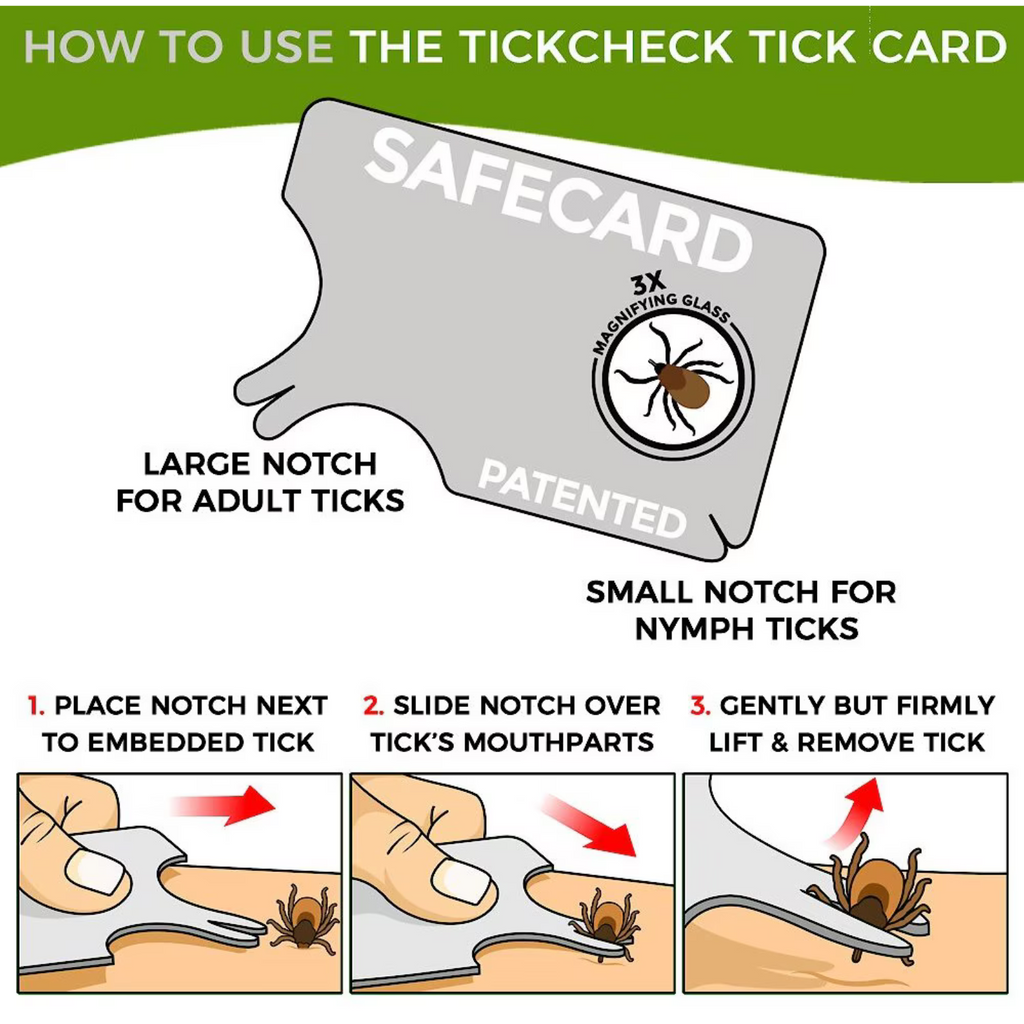 HOW TO USE THE TICKCHECK TICK CARD

SAFECARD

3X MAGNIFYING GLASS

PATENTED

LARGE NOTCH FOR ADULT TICKS

SMALL NOTCH FOR NYMPH TICKS

1. PLACE NOTCH NEXT TO EMBEDDED TICK

2. SLIDE NOTCH OVER TICK'S MOUTHPARTS

3. GENTLY BUT FIRMLY LIFT & REMOVE TICK