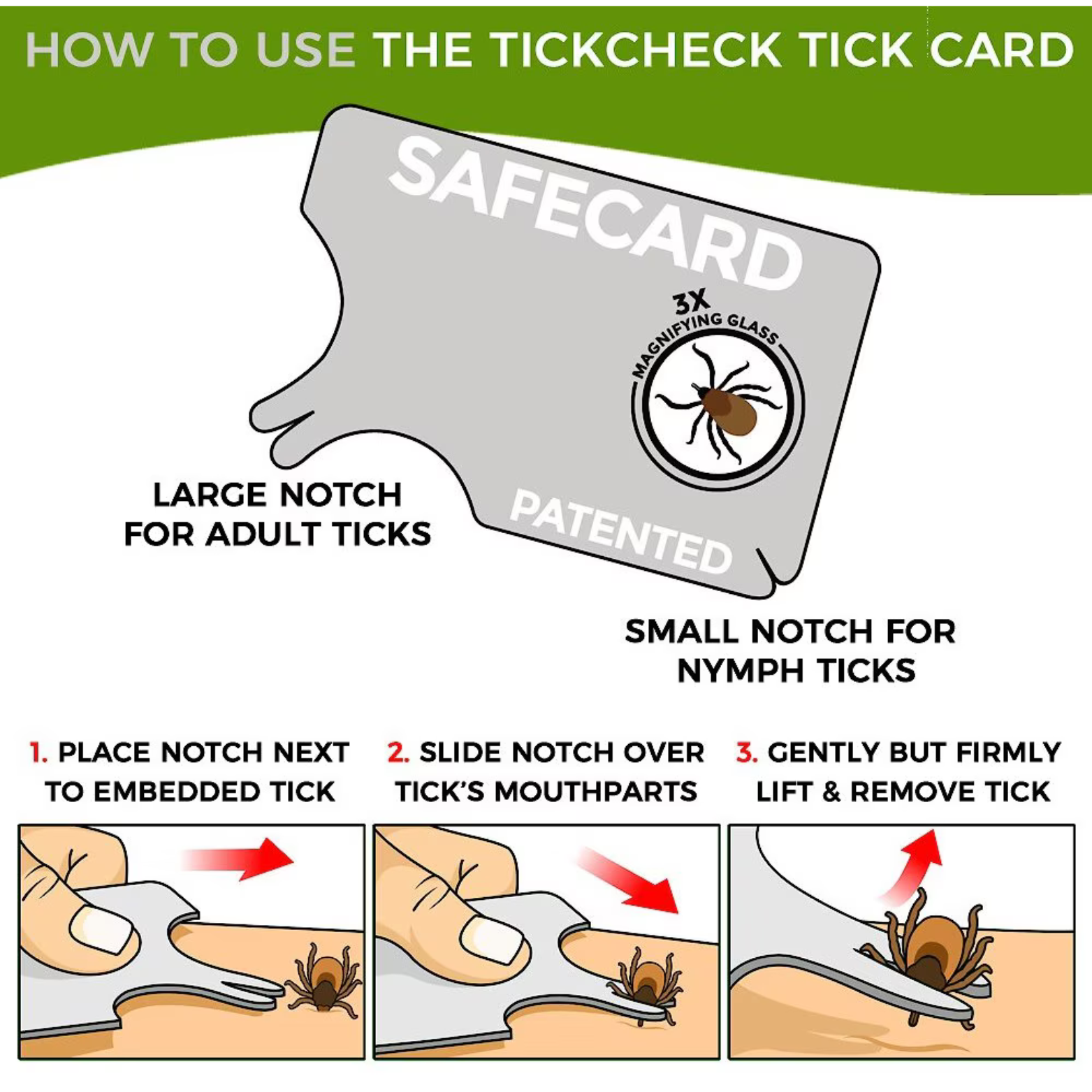 HOW TO USE THE TICKCHECK TICK CARD

SAFECARD

3X MAGNIFYING GLASS

PATENTED

LARGE NOTCH FOR ADULT TICKS

SMALL NOTCH FOR NYMPH TICKS

1. PLACE NOTCH NEXT TO EMBEDDED TICK

2. SLIDE NOTCH OVER TICK'S MOUTHPARTS

3. GENTLY BUT FIRMLY LIFT & REMOVE TICK